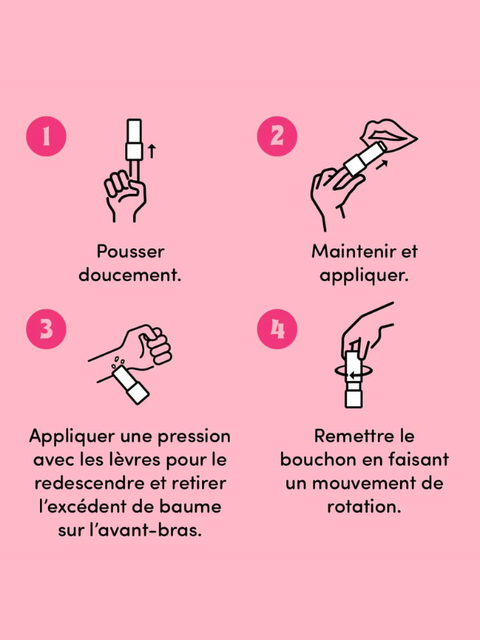 1

Pousser doucement.

2

Maintenir et appliquer.

3

Appliquer une pression avec les lèvres pour le redescendre et retirer l'excédent de baume sur l'avant-bras.

4

Remettre le bouchon en faisant un mouvement de rotation.